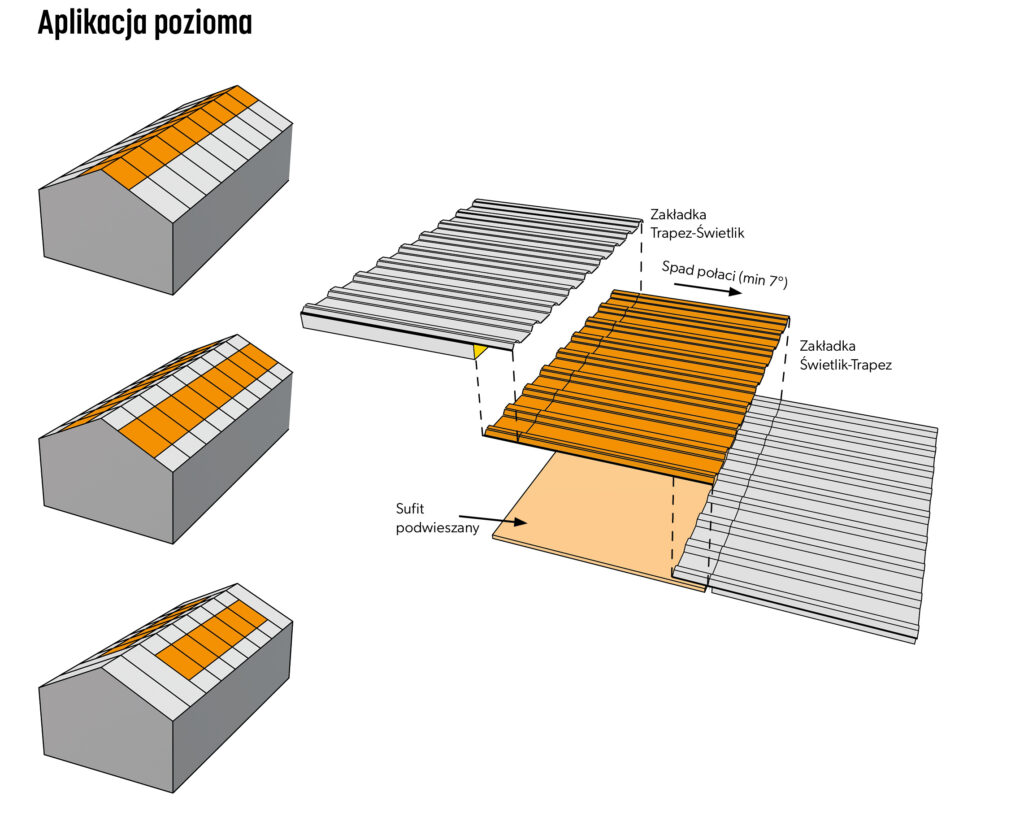 Aplikacja pozioma

Zakładka Trapez-Świetlik

Spad połaci (min 7°)

Zakładka Świetlik-Trapez

Sufit podwieszany