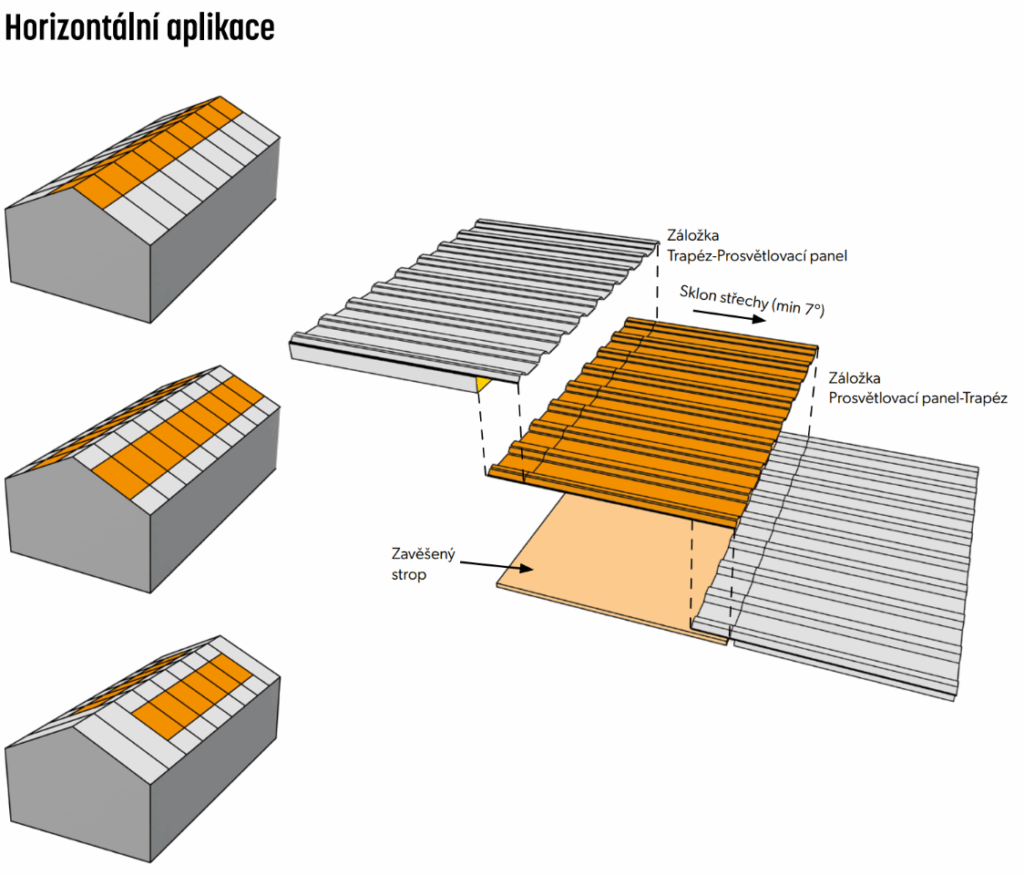 Horizontální aplikace

Záložka
Trapéz-Prosvětlovací panel

Sklon střechy (min 7°)

Záložka
Prosvětlovací panel-Trapéz

Zavěšený
strop