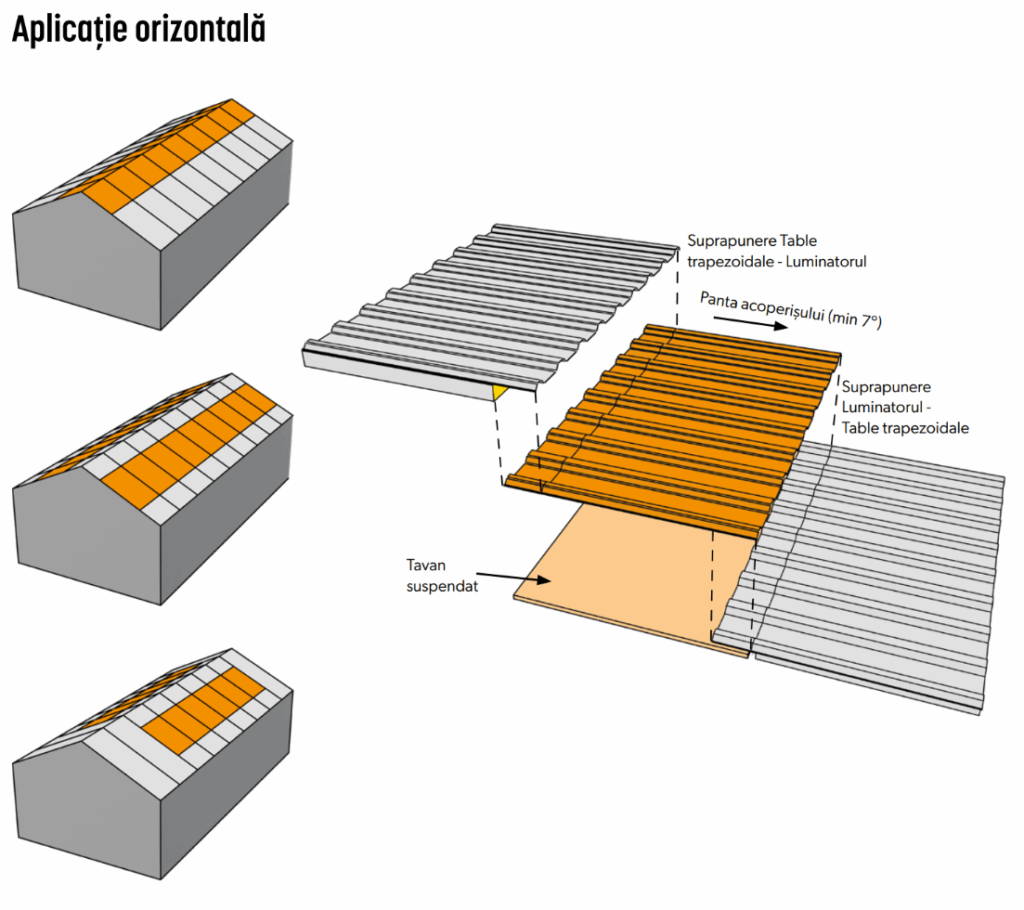 Aplicație orizontală

Suprapunere Table trapezoidale - Luminatorul

Panta acoperișului (min 7°)

Suprapunere Luminatorul - Table trapezoidale

Tavan suspendat